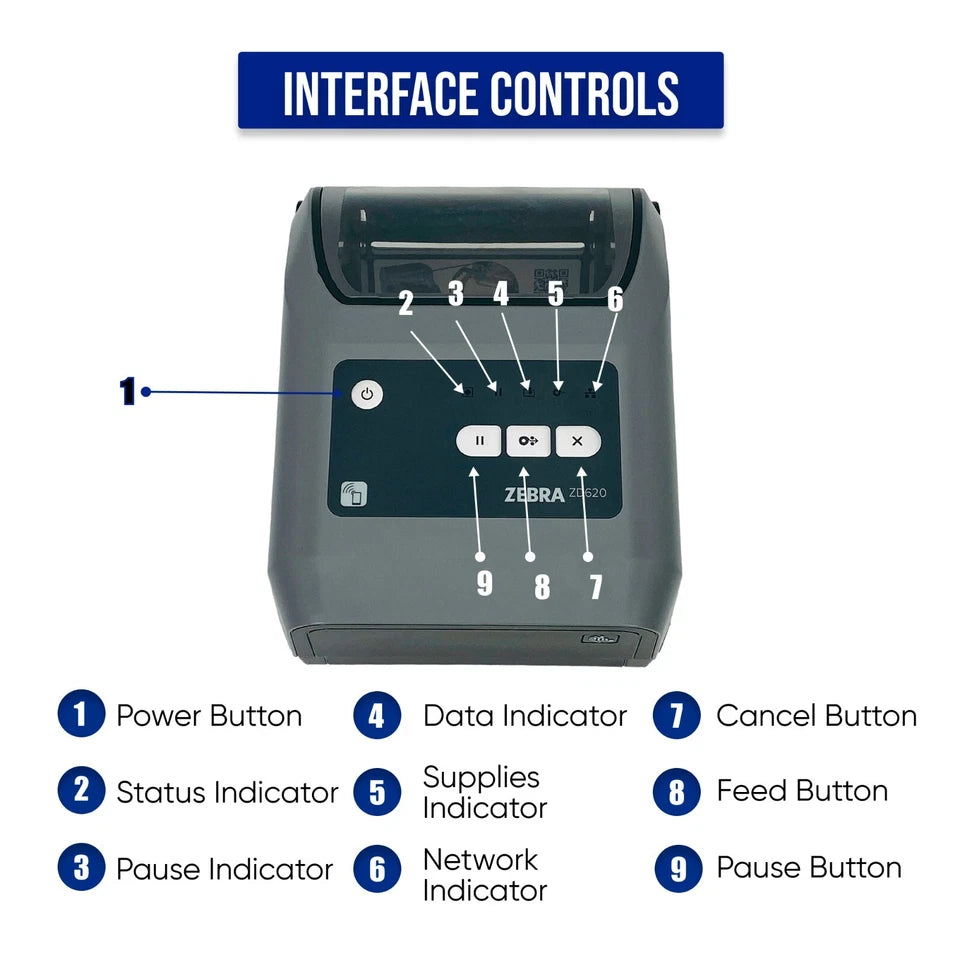 INTERFACE CONTROLS

2 3 4 5 6

1

ZEBRA ZD620

9 8 7

1 Power Button

2 Status Indicator

3 Pause Indicator

4 Data Indicator

5 Supplies Indicator

6 Network Indicator

7 Cancel Button

8 Feed Button

9 Pause Button