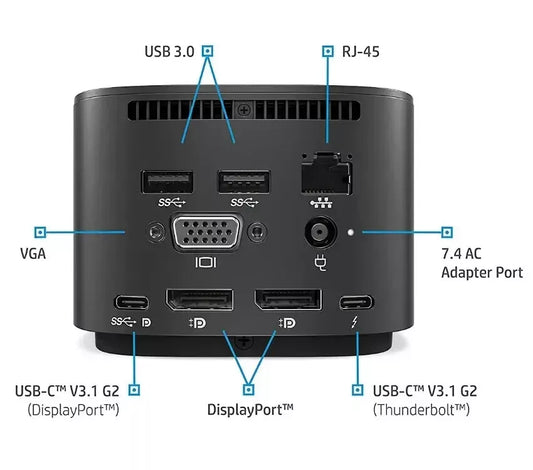 USB 3.0

RJ-45

VGA

7.4 AC
Adapter Port

USB-C™ V3.1 G2
(DisplayPort™)

DisplayPort™

USB-C™ V3.1 G2
(Thunderbolt™)